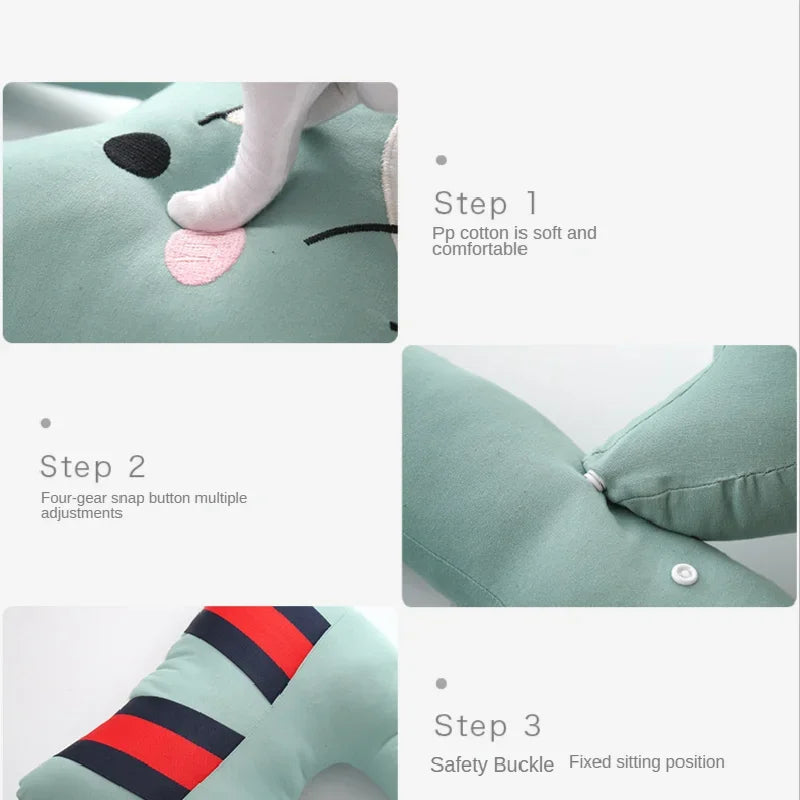 Step 1
Pp cotton is soft and comfortable

Step 2
Four-gear snap button multiple adjustments

Step 3
Safety Buckle Fixed sitting position